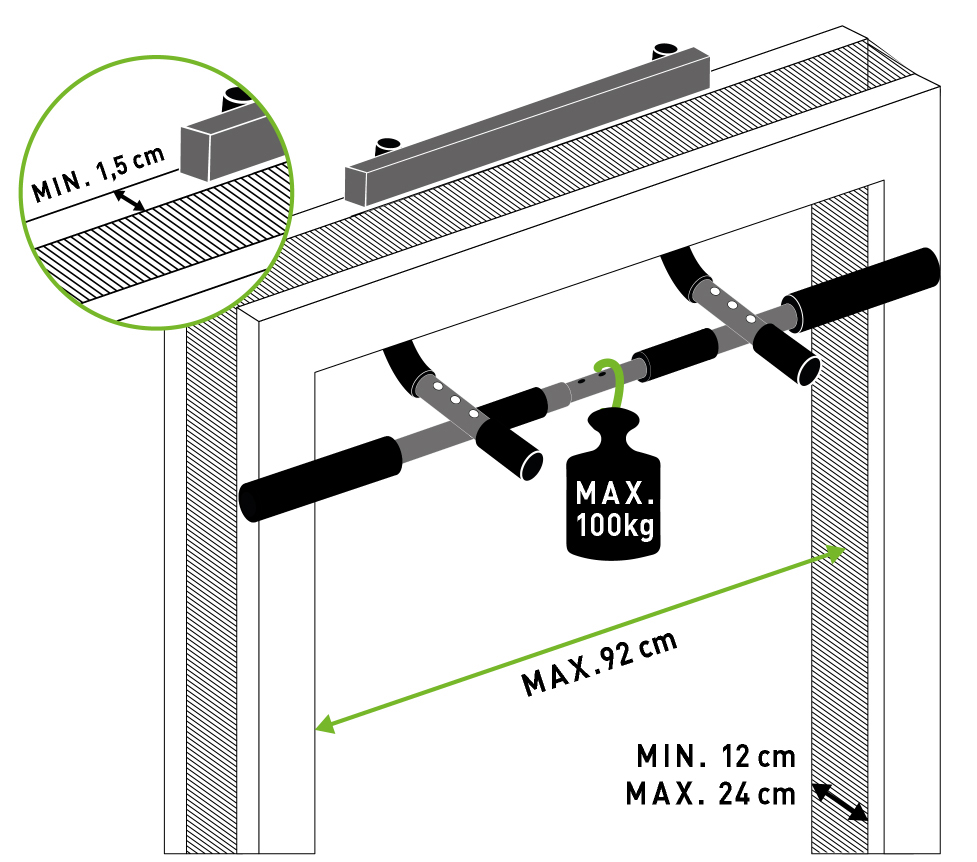 MIN. 1,5 cm

MAX.
100kg

MAX.92 cm

MIN. 12 cm
MAX. 24 cm